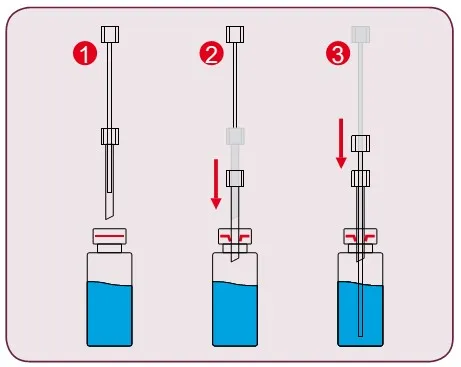 1
2
3