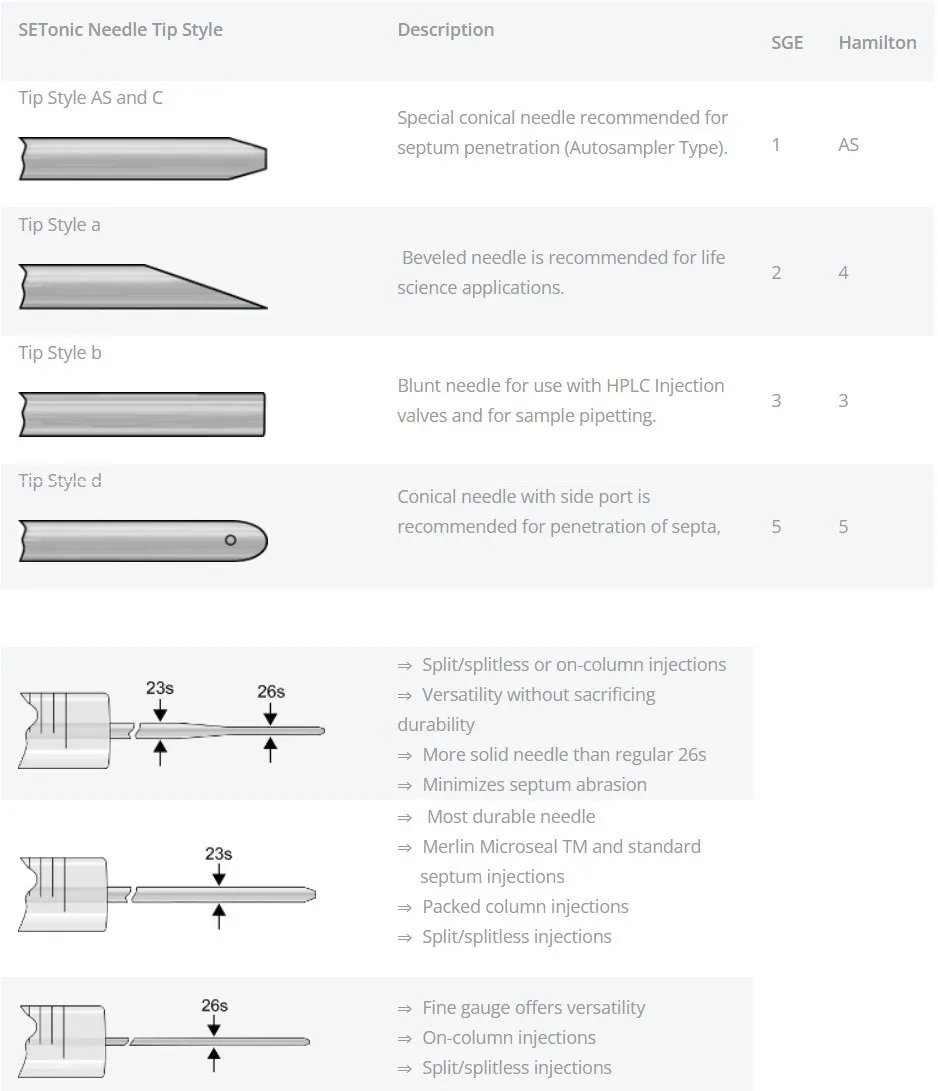 | SETonic Needle Tip Style | Description | SGE | Hamilton |
|---|---|---|---|
| Tip Style AS and C | Special conical needle recommended for septum penetration (Autosampler Type). | 1 | AS |
| Tip Style a | Beveled needle is recommended for life science applications. | 2 | 4 |
| Tip Style b | Blunt needle for use with HPLC Injection valves and for sample pipetting. | 3 | 3 |
| Tip Style d | Conical needle with side port is recommended for penetration of septa, | 5 | 5 |

23s
26s

⇒ Split/splitless or on-column injections
⇒ Versatility without sacrificing durability
⇒ More solid needle than regular 26s
⇒ Minimizes septum abrasion

23s

⇒ Most durable needle
⇒ Merlin Microseal TM and standard septum injections
⇒ Packed column injections
⇒ Split/splitless injections

26s

⇒ Fine gauge offers versatility
⇒ On-column injections
⇒ Split/splitless injections